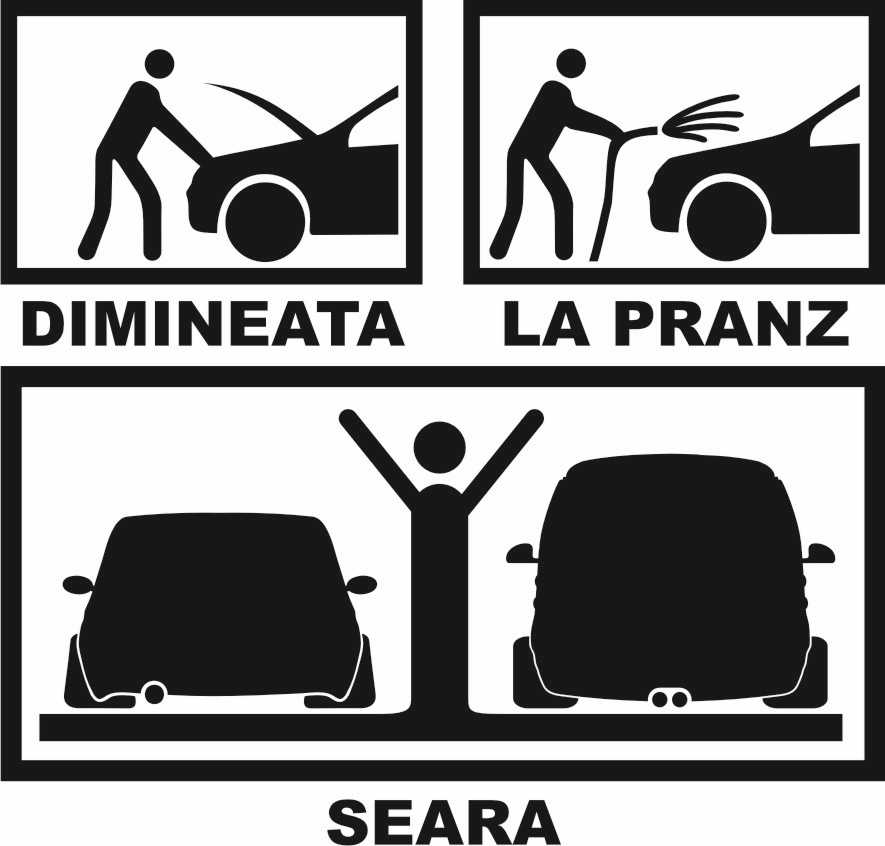 DIMINEATA

LA PRANZ

SEARA